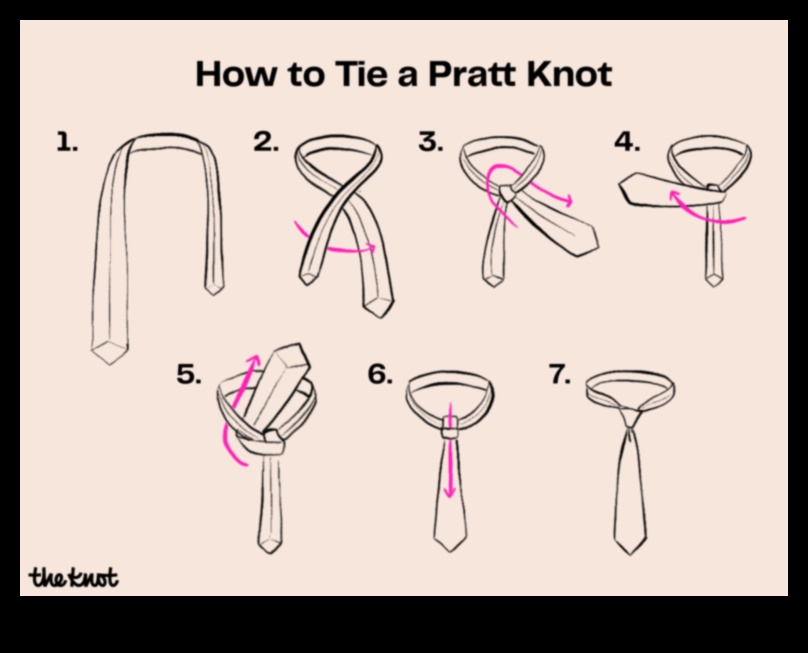 How to Tie a Pratt Knot

1.

2.

3.

4.

5.

6.

7.

the knot