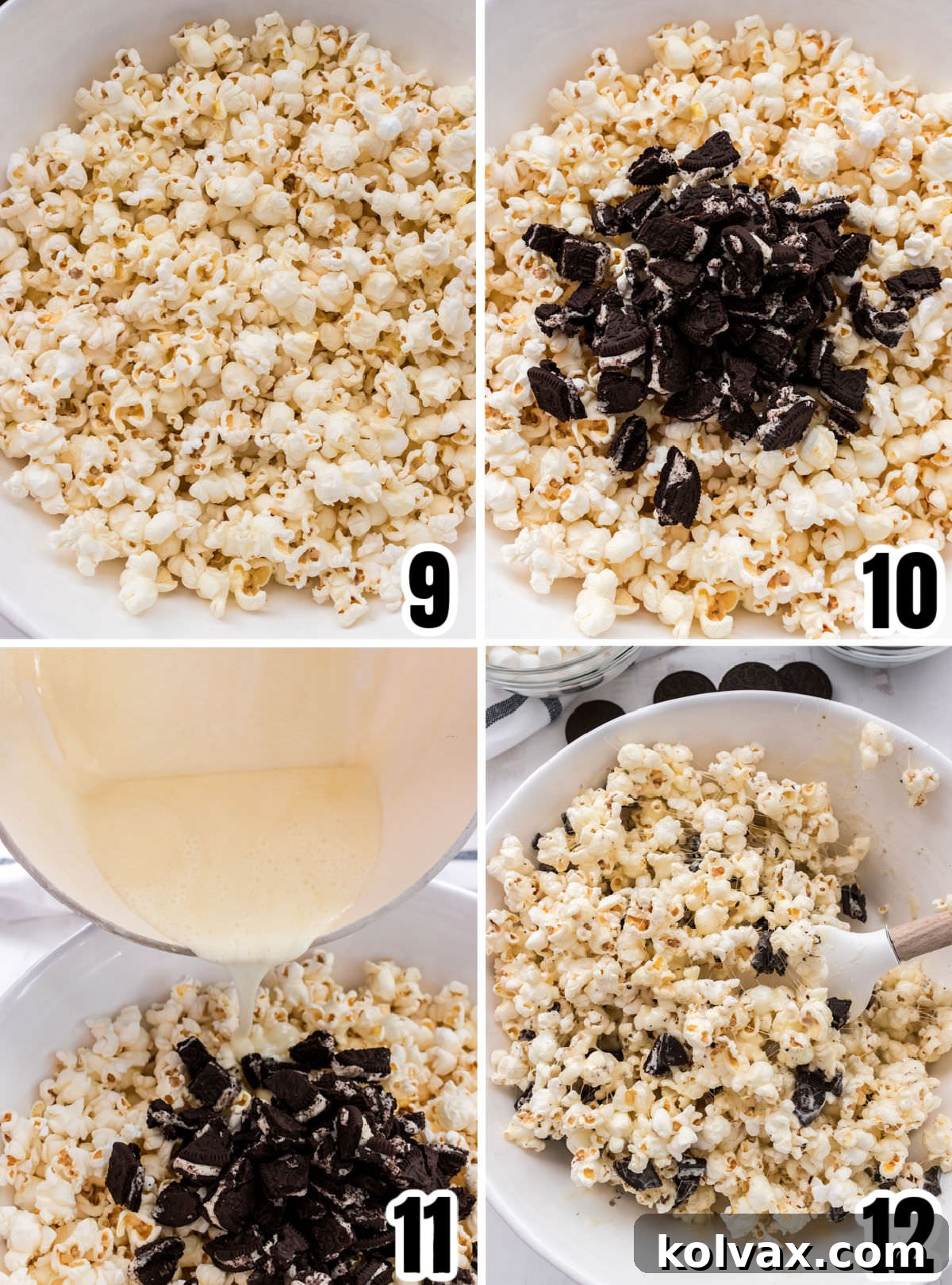 9

10

11

12

kolvax.com